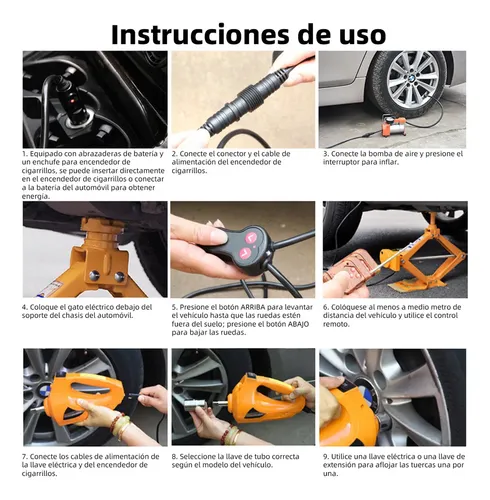 Instrucciones de uso

1. Equipado con abrazaderas de batería y un enchufe para encendedor de cigarrillos, se puede insertar directamente en el encendedor de cigarrillos o conectar a la batería del automóvil para obtener energía.

2. Conecte el conector y el cable de alimentación del encendedor de cigarrillos.

3. Conecte la bomba de aire y presione el interruptor para inflar.

4. Coloque el gato eléctrico debajo del soporte del chasis del automóvil.

5. Presione el botón ARRIBA para levantar el vehículo hasta que las ruedas estén fuera del suelo; presione el botón ABAJO para bajar las ruedas.

6. Colóquese al menos a medio metro de distancia del vehículo y utilice el control remoto.

7. Conecte los cables de alimentación de la llave eléctrica y del encendedor de cigarrillos.

8. Seleccione la llave de tubo correcta según el modelo del vehículo.

9. Utilice una llave eléctrica o una llave de extensión para aflojar las tuercas una por una.