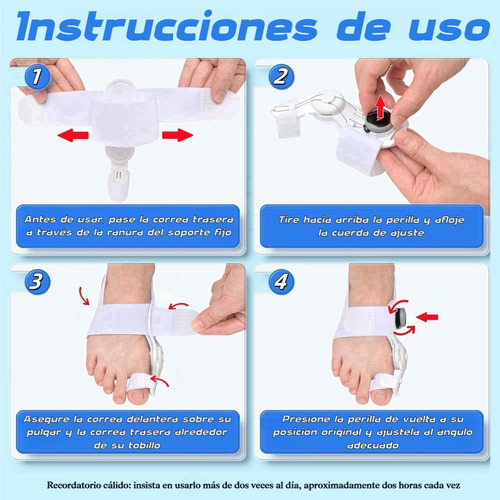 Instrucciones de uso

1

Antes de usar, pase la correa trasera a través de la ranura del soporte fijo

2

Tire hacia arriba la perilla y afloje la cuerda de ajuste

3

Asegure la correa delantera sobre su pulgar y la correa trasera alrededor de su tobillo

4

Presione la perilla de vuelta a su posición original y ajústela al ángulo adecuado

Recordatorio cálido: insista en usarlo más de dos veces al día, aproximadamente dos horas cada vez